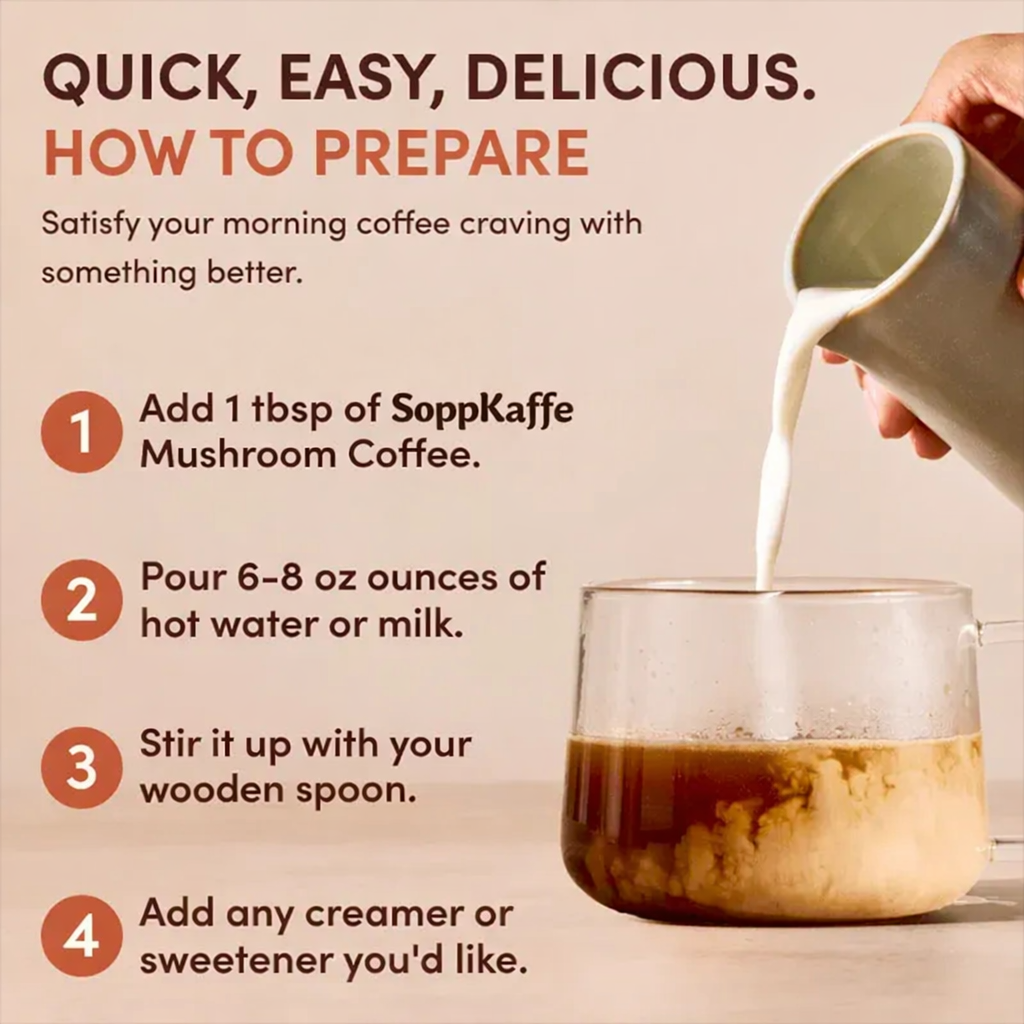 QUICK, EASY, DELICIOUS.
HOW TO PREPARE

Satisfy your morning coffee craving with something better.

1 Add 1 tbsp of SoppKaffe Mushroom Coffee.

2 Pour 6-8 oz ounces of hot water or milk.

3 Stir it up with your wooden spoon.

4 Add any creamer or sweetener you'd like.